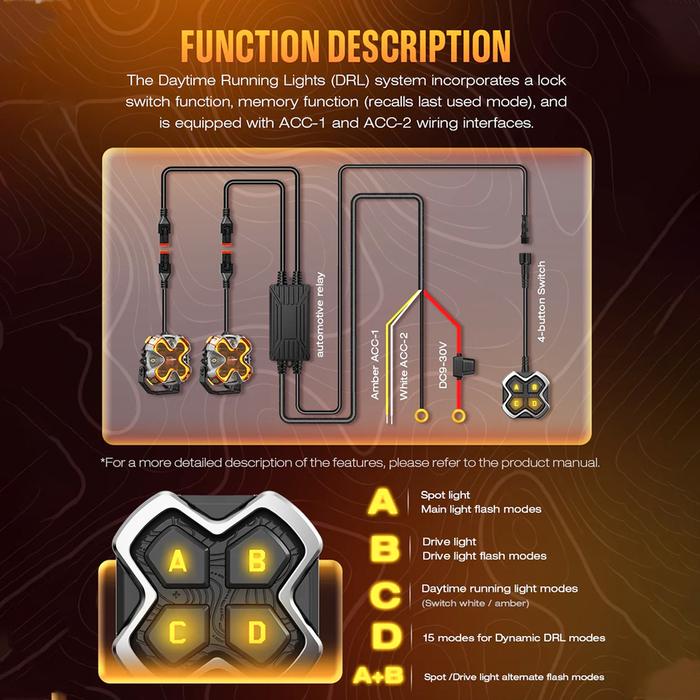 FUNCTION DESCRIPTION

The Daytime Running Lights (DRL) system incorporates a lock switch function, memory function (recalls last used mode), and is equipped with ACC-1 and ACC-2 wiring interfaces.

automotive relay

Amber ACC-1

White ACC-2

DC9-30V

4-button Switch

A B C D

*For a more detailed description of the features, please refer to the product manual.

A B C D

A
Spot light
Main light flash modes

B
Drive light
Drive light flash modes

C
Daytime running light modes
(Switch white / amber)

D
15 modes for Dynamic DRL modes

A+B
Spot /Drive light alternate flash modes